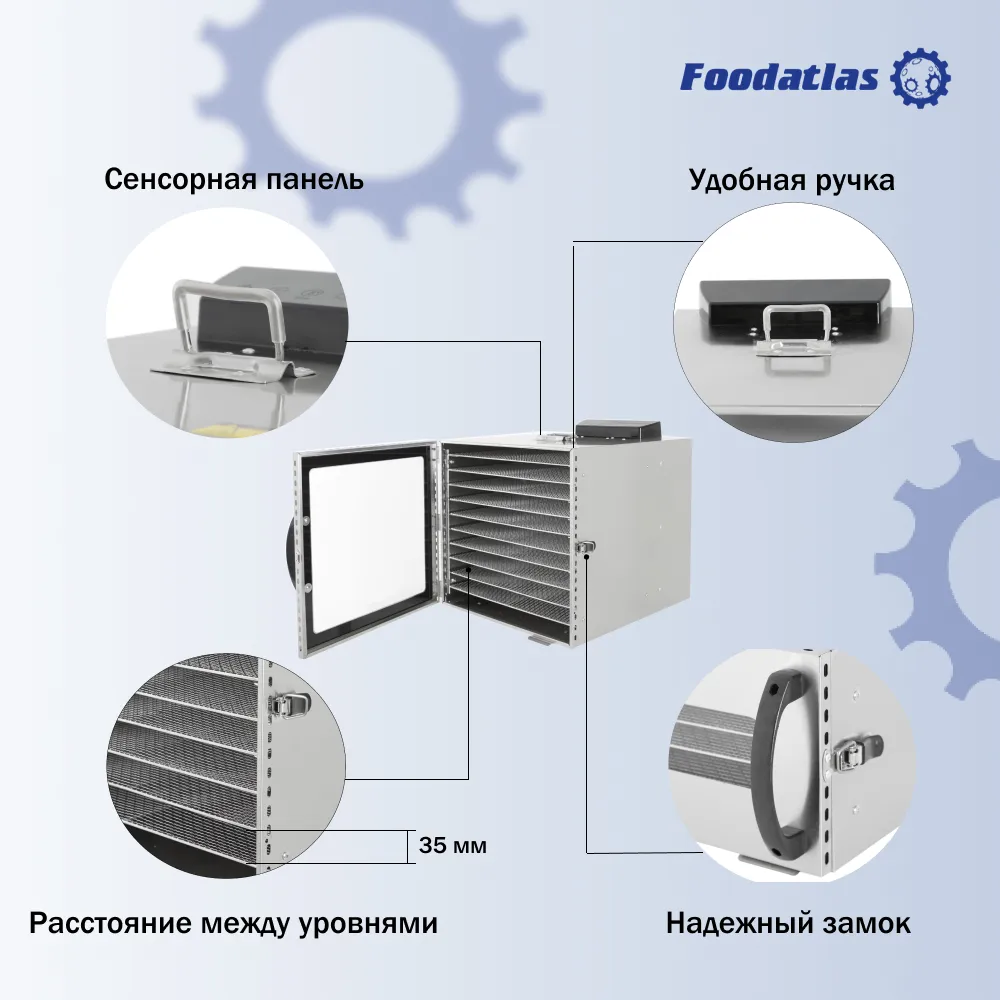 Foodatlas

Сенсорная панель

Удобная ручка

35 мм

Расстояние между уровнями

Надежный замок